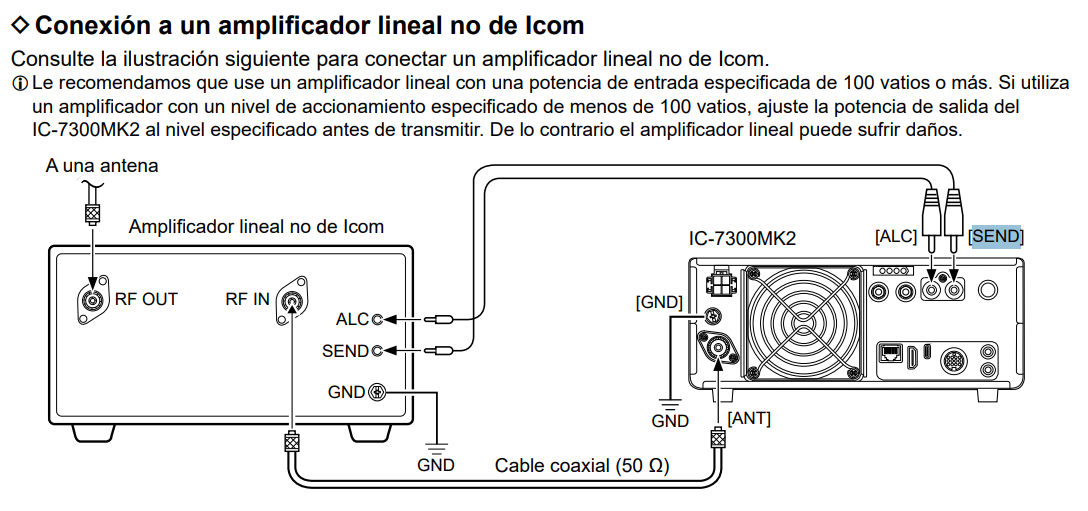 ◇ Conexión a un amplificador lineal no de Icom

Consulte la ilustración siguiente para conectar un amplificador lineal no de Icom.

ⓘ Le recomendamos que use un amplificador lineal con una potencia de entrada especificada de 100 vatios o más. Si utiliza un amplificador con un nivel de accionamiento especificado de menos de 100 vatios, ajuste la potencia de salida del IC-7300MK2 al nivel especificado antes de transmitir. De lo contrario el amplificador lineal puede sufrir daños.

A una antena

Amplificador lineal no de Icom

RF OUT

RF IN

ALC

SEND

GND

GND

Cable coaxial (50 Ω)

IC-7300MK2

[ALC]

[SEND]

[GND]

GND

[ANT]