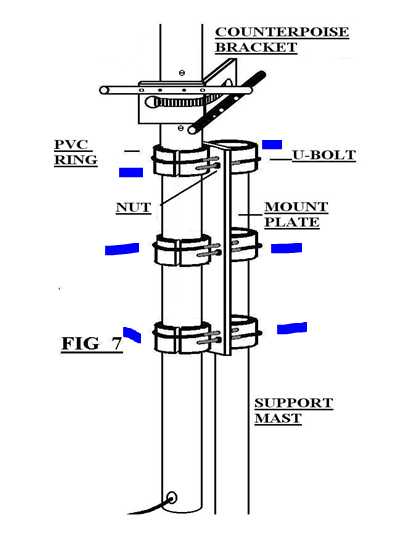 COUNTERPOISE BRACKET

PVC RING

U-BOLT

NUT

MOUNT PLATE

FIG 7

SUPPORT MAST